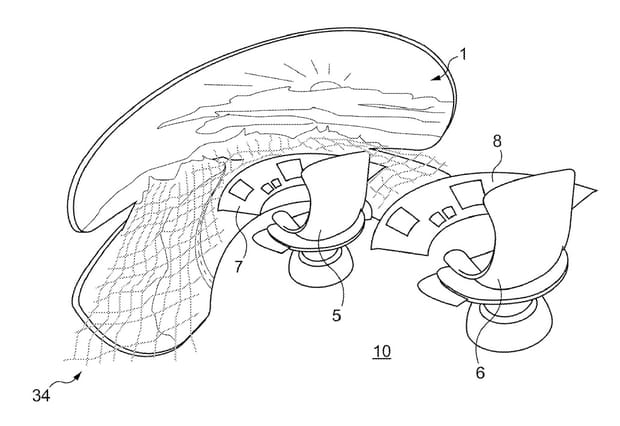 1
8
7
5
10
6
34