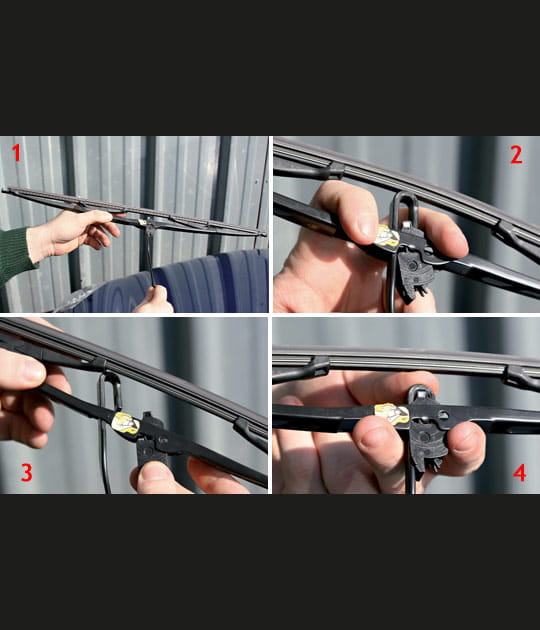 1

2

3

4