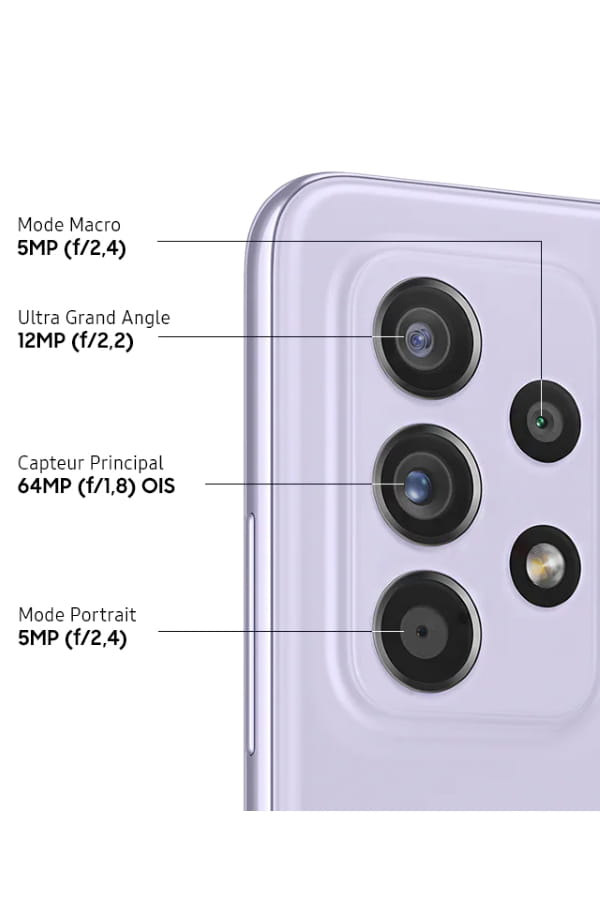 Mode Macro
5MP (f/2,4)

Ultra Grand Angle
12MP (f/2,2)

Capteur Principal
64MP (f/1,8) OIS

Mode Portrait
5MP (f/2,4)